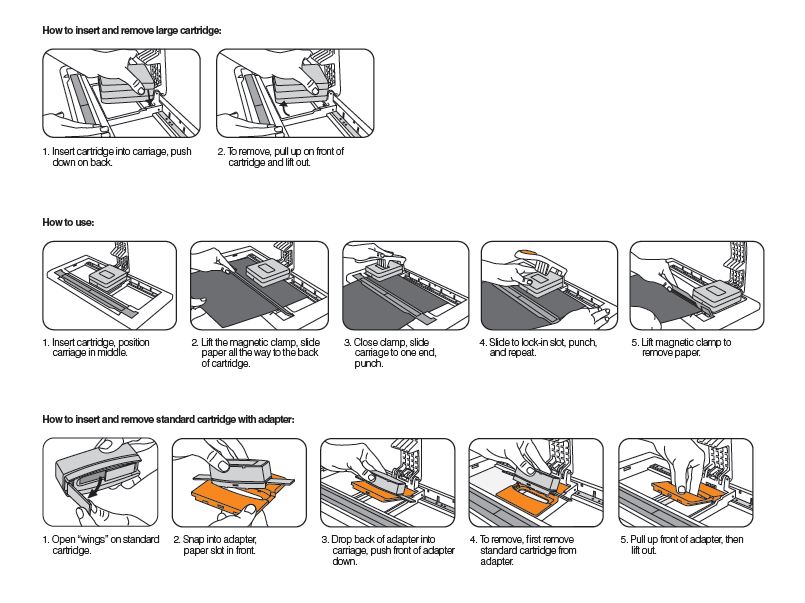 How to insert and remove large cartridge:

1. Insert cartridge into carriage, push down on back.

2. To remove, pull up on front of cartridge and lift out.

How to use:

1. Insert cartridge, position carriage in middle.

2. Lift the magnetic clamp, slide paper all the way to the back of cartridge.

3. Close clamp, slide carriage to one end, punch.

4. Slide to lock-in slot, punch, and repeat.

5. Lift magnetic clamp to remove paper.

How to insert and remove standard cartridge with adapter:

1. Open "wings" on standard cartridge.

2. Snap into adapter, paper slot in front.

3. Drop back of adapter into carriage, push front of adapter down.

4. To remove, first remove standard cartridge from adapter.

5. Pull up front of adapter, then lift out.